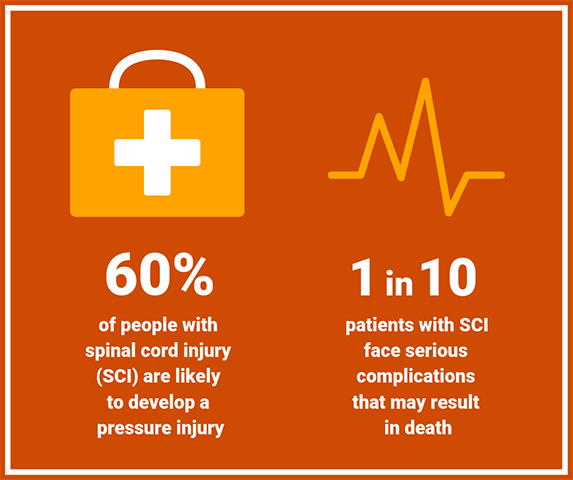 60%

of people with spinal cord injury (SCI) are likely to develop a pressure injury

1 in 10

patients with SCI face serious complications that may result in death